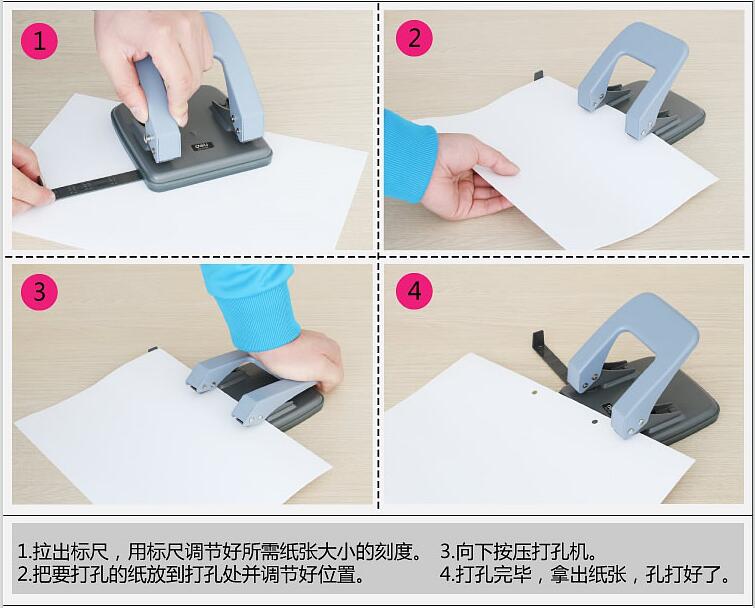 1

2

3

4

1.拉出标尺，用标尺调节好所需纸张大小的刻度。
2.把要打孔的纸放到打孔处并调节好位置。

3.向下按压打孔机。
4.打孔完毕，拿出纸张，孔打好了。