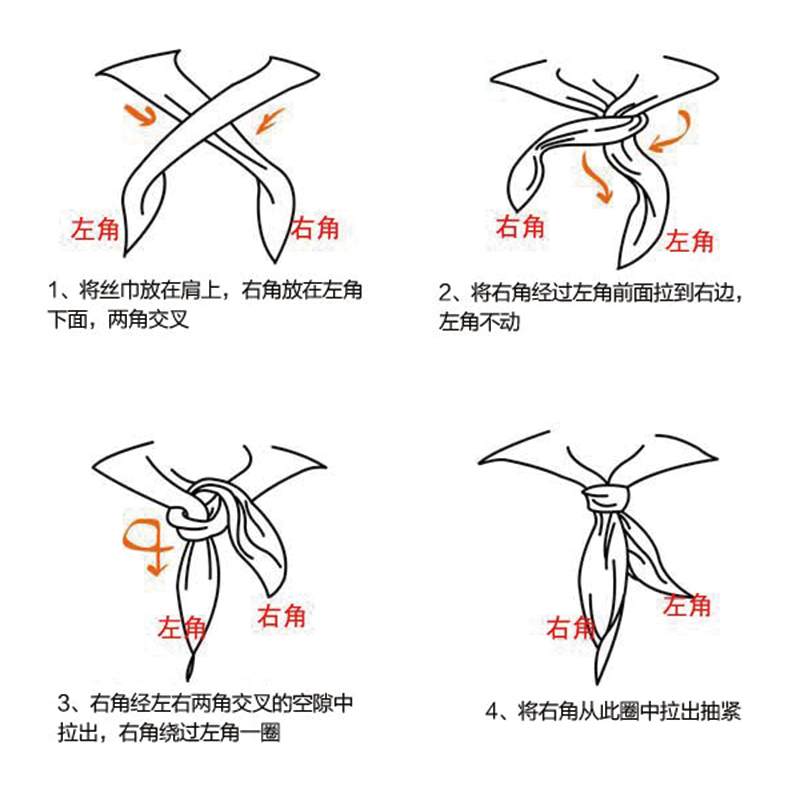 左角

右角

1、将丝巾放在肩上，右角放在左角下面，两角交叉

右角

左角

2、将右角经过左角前面拉到右边，左角不动

左角

右角

3、右角经左右两角交叉的空隙中拉出，右角绕过左角一圈

右角

左角

4、将右角从此圈中拉出抽紧