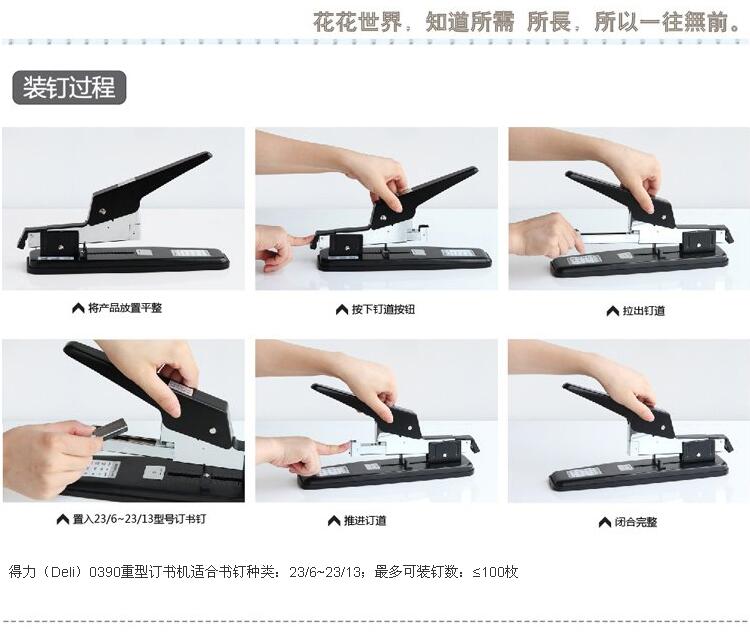 花花世界，知道所需 所長，所以一往無前。

装钉过程

将产品放置平整

按下钉道按钮

拉出钉道

置入23/6~23/13型号订书钉

推进订道

闭合完整

得力（Deli）0390重型订书机适合书钉种类：23/6~23/13；最多可装钉数：≤100枚