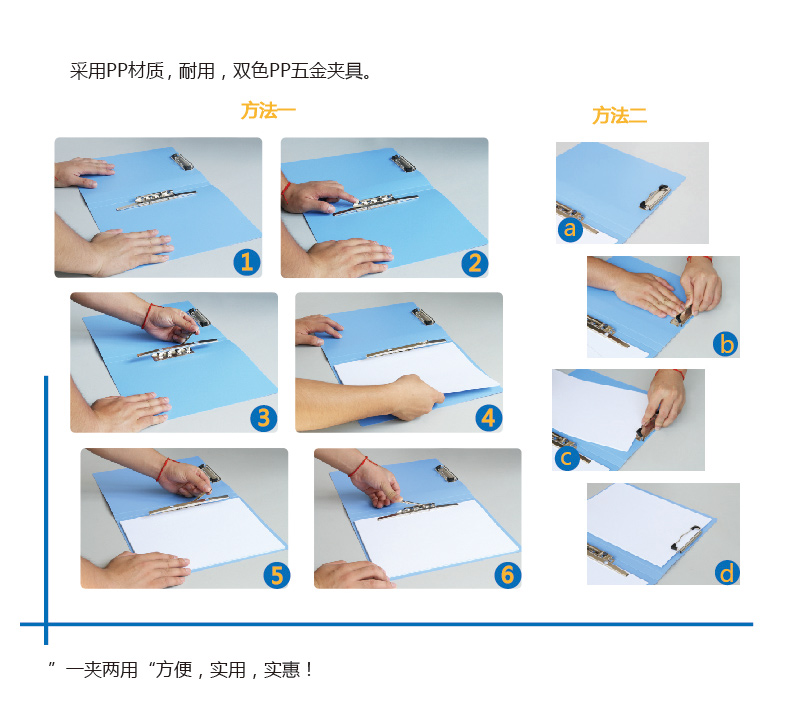 采用PP材质，耐用，双色PP五金夹具。

方法一

1

2

3

4

5

6

方法二

a

b

c

d

”一夹两用“方便，实用，实惠！