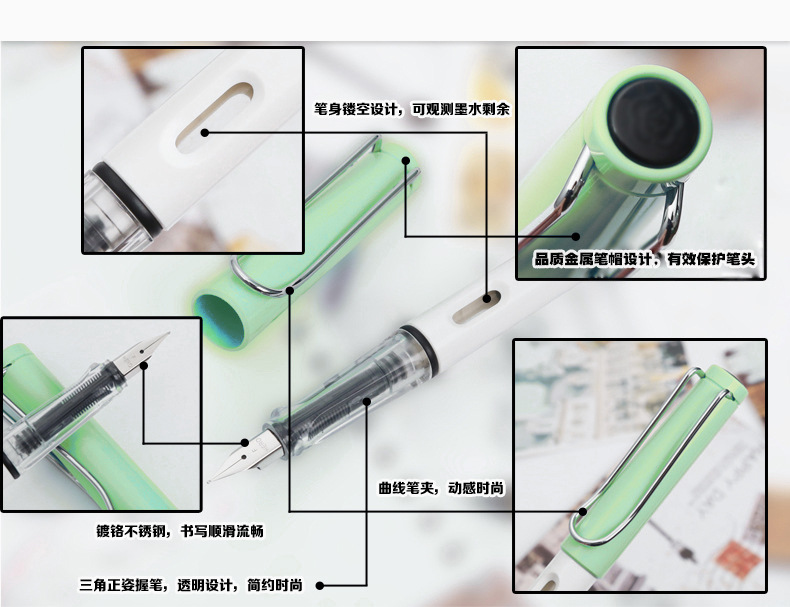 笔身镂空设计，可观测墨水剩余

品质金属笔帽设计，有效保护笔头

曲线笔夹，动感时尚

镀铬不锈钢，书写顺滑流畅

三角正姿握笔，透明设计，简约时尚