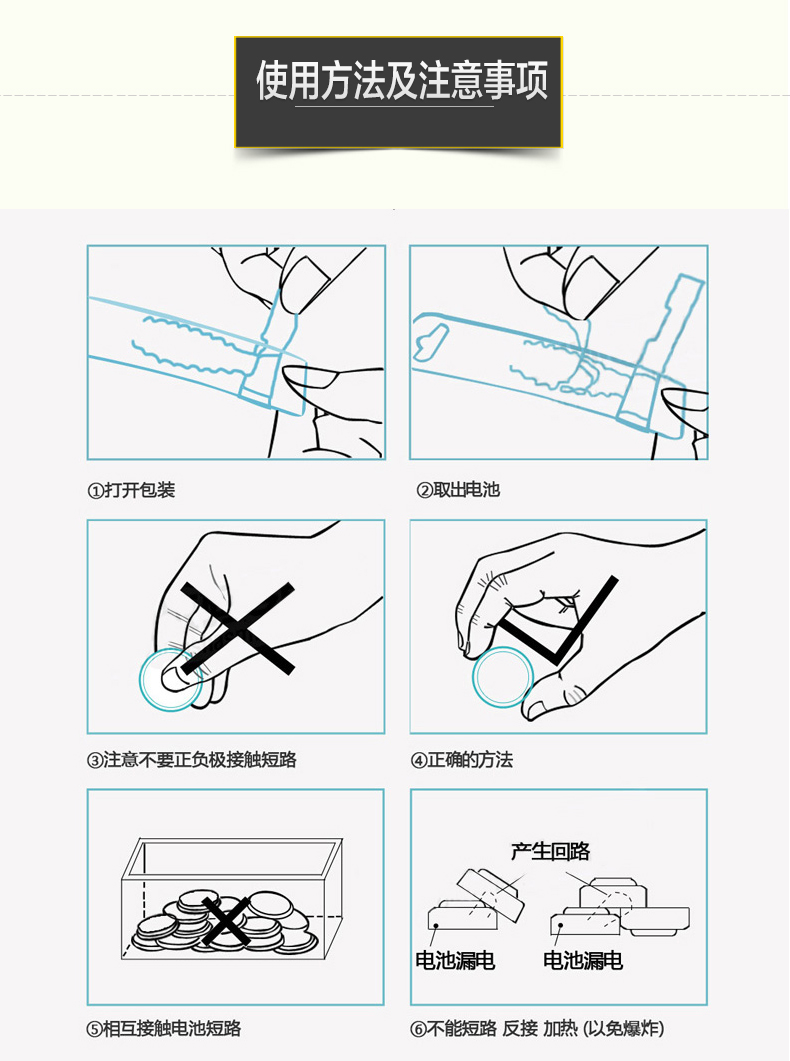 使用方法及注意事项

①打开包装

②取出电池

③注意不要正负极接触短路

④正确的方法

⑤相互接触电池短路

产生回路

电池漏电

电池漏电

⑥不能短路 反接 加热 (以免爆炸)