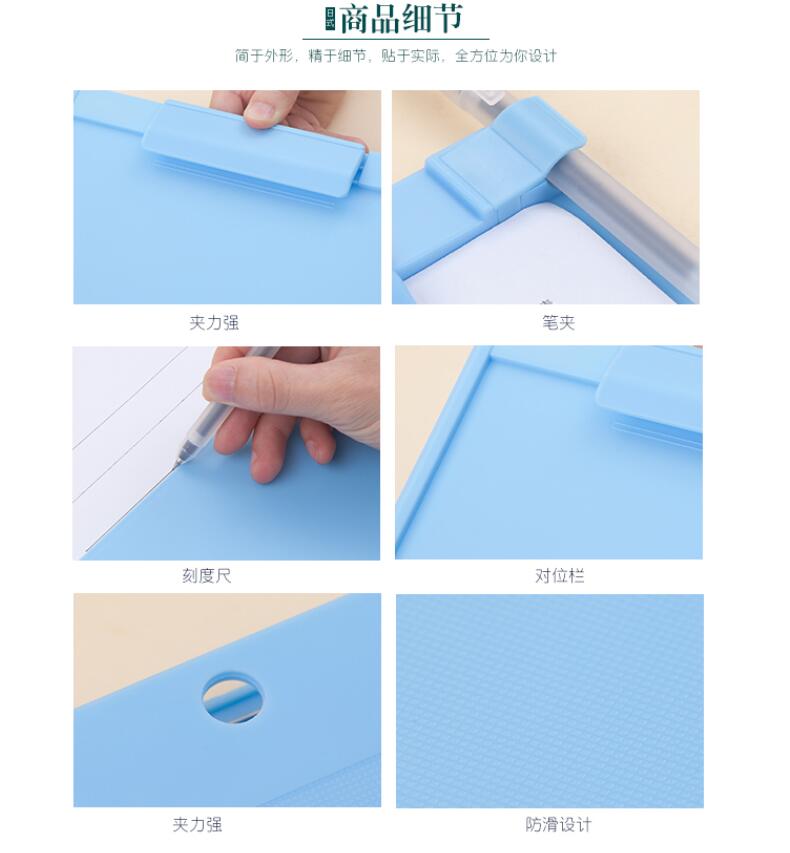 日式 商品细节

简于外形，精于细节，贴于实际，全方位为你设计

夹力强

笔夹

刻度尺

对位栏

夹力强

防滑设计