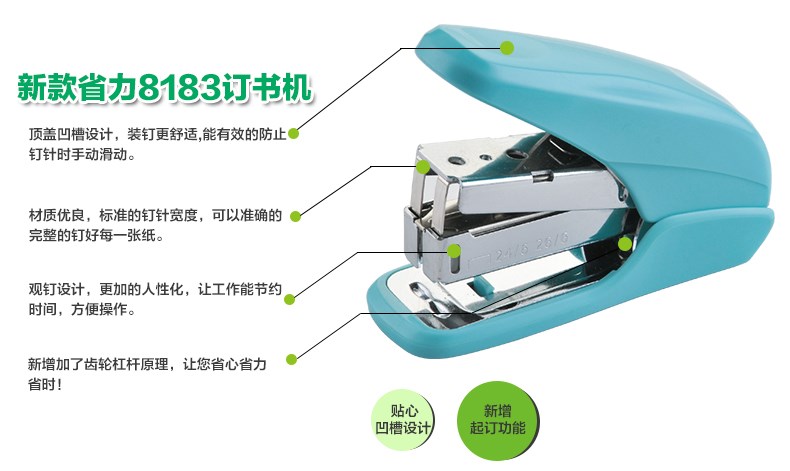 新款省力8183订书机

顶盖凹槽设计，装钉更舒适,能有效的防止钉针时手动滑动。

材质优良，标准的钉针宽度，可以准确的完整的钉好每一张纸。

观钉设计，更加的人性化，让工作能节约时间，方便操作。

新增加了齿轮杠杆原理，让您省心省力省时！

24/6 26/6

贴心
凹槽设计

新增
起订功能