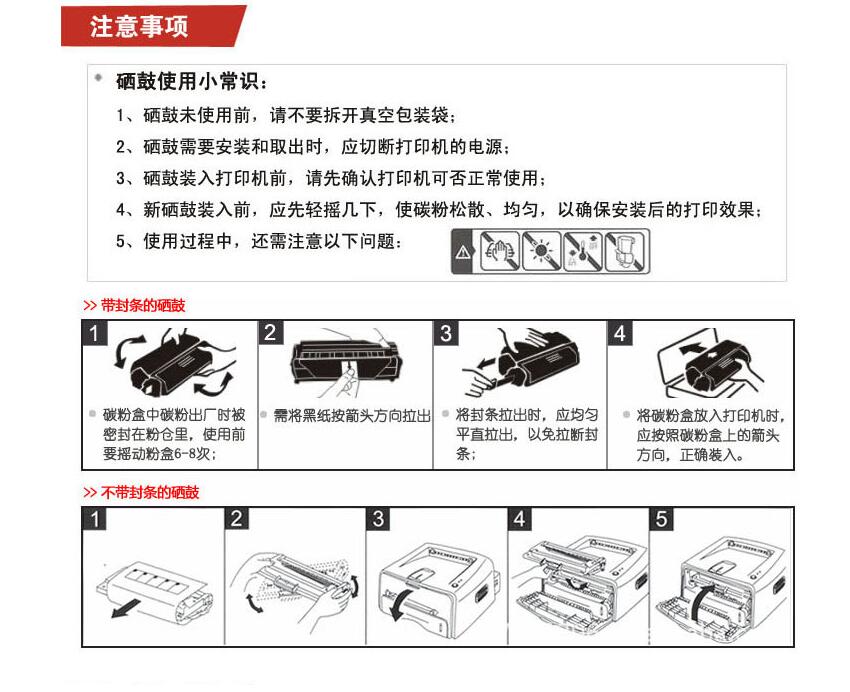 注意事项

硒鼓使用小常识：

1、硒鼓未使用前，请不要拆开真空包装袋；

2、硒鼓需要安装和取出时，应切断打印机的电源；

3、硒鼓装入打印机前，请先确认打印机可否正常使用；

4、新硒鼓装入前，应先轻摇几下，使碳粉松散、均匀，以确保安装后的打印效果；

5、使用过程中，还需注意以下问题：

>> 带封条的硒鼓

1

碳粉盒中碳粉出厂时被密封在粉仓里，使用前要摇动粉盒6-8次；

2

需将黑纸按箭头方向拉出

3

将封条拉出时，应均匀平直拉出，以免拉断封条；

4

将碳粉盒放入打印机时，应按照碳粉盒上的箭头方向，正确装入。

>> 不带封条的硒鼓

1

2

3

4

5