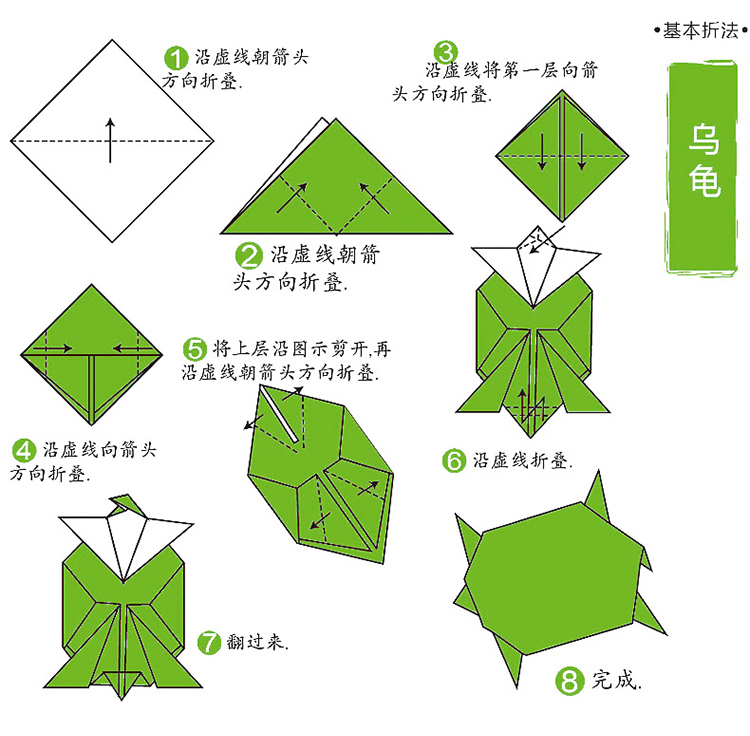 •基本折法•

乌龟

1 沿虚线朝箭头方向折叠.

2 沿虚线朝箭头方向折叠.

3 沿虚线将第一层向箭头方向折叠.

4 沿虚线向箭头方向折叠.

5 将上层沿图示剪开,再沿虚线朝箭头方向折叠.

6 沿虚线折叠.

7 翻过来.

8 完成.