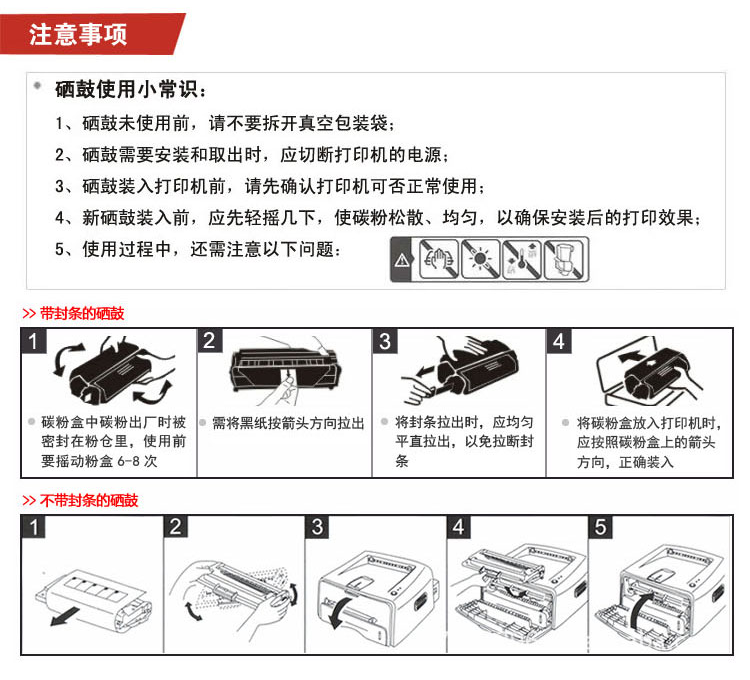 注意事项

硒鼓使用小常识：

1、硒鼓未使用前，请不要拆开真空包装袋；

2、硒鼓需要安装和取出时，应切断打印机的电源；

3、硒鼓装入打印机前，请先确认打印机可否正常使用；

4、新硒鼓装入前，应先轻摇几下，使碳粉松散、均匀，以确保安装后的打印效果；

5、使用过程中，还需注意以下问题：

>> 带封条的硒鼓

1

碳粉盒中碳粉出厂时被密封在粉仓里，使用前要摇动粉盒 6-8 次

2

需将黑纸按箭头方向拉出

3

将封条拉出时，应均匀平直拉出，以免拉断封条

4

将碳粉盒放入打印机时，应按照碳粉盒上的箭头方向，正确装入

>> 不带封条的硒鼓

1

2

3

4

5