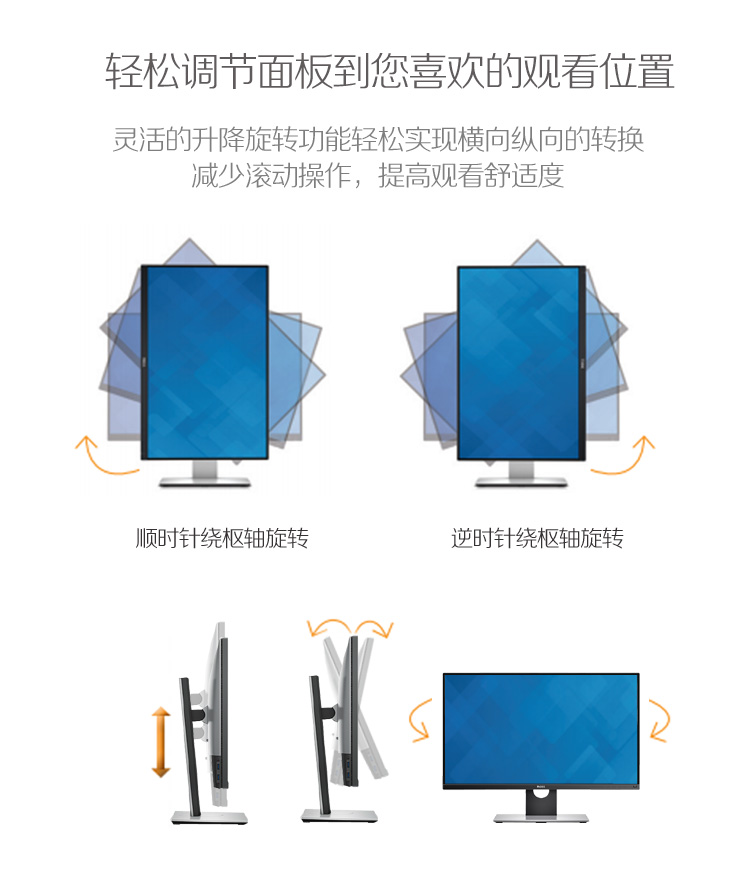 轻松调节面板到您喜欢的观看位置

灵活的升降旋转功能轻松实现横向纵向的转换
减少滚动操作，提高观看舒适度

顺时针绕枢轴旋转

逆时针绕枢轴旋转